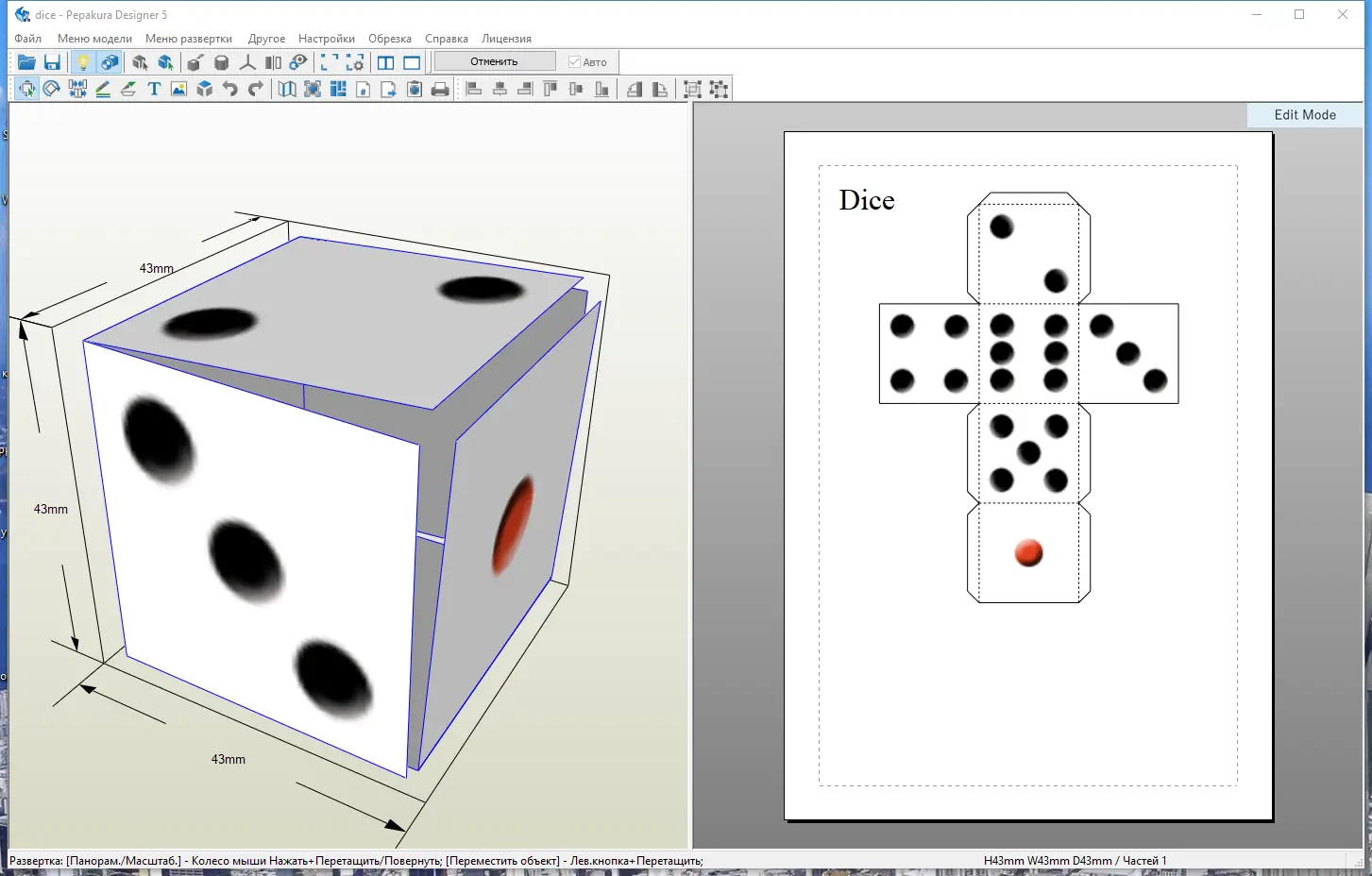 dice - Pepakura Designer 5

Файл Меню модели Меню развертки Другое Настройки Обрезка Справка Лицензия

Отменить Авто

Edit Mode

43mm

43mm

43mm

Dice

Развертка: [Панорам./Масштаб.] - Колесо мыши Нажать+Перетащить/Повернуть; [Переместить объект] - Лев.кнопка+Перетащить;

H43mm W43mm D43mm / Частей 1